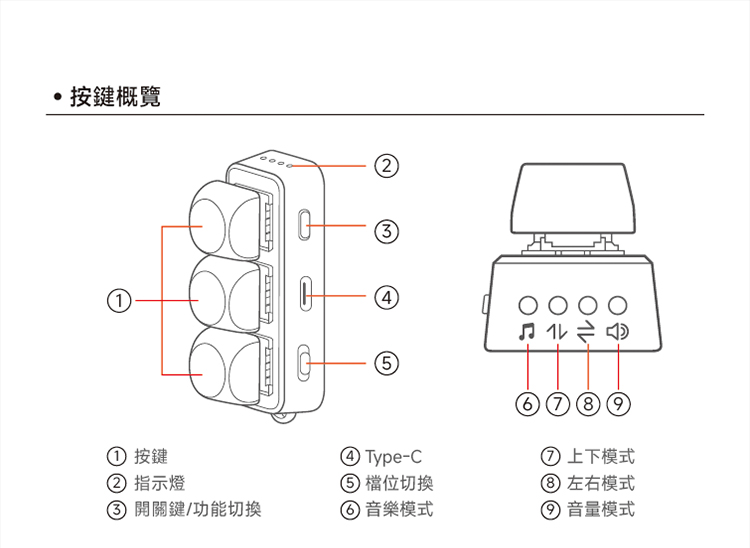 • 按鍵概覽

②

③

①

④

⑤

⑥ ⑦ ⑧ ⑨

① 按鍵
② 指示燈
③ 開關鍵/功能切換

④ Type-C
⑤ 檔位切換
⑥ 音樂模式

⑦ 上下模式
⑧ 左右模式
⑨ 音量模式