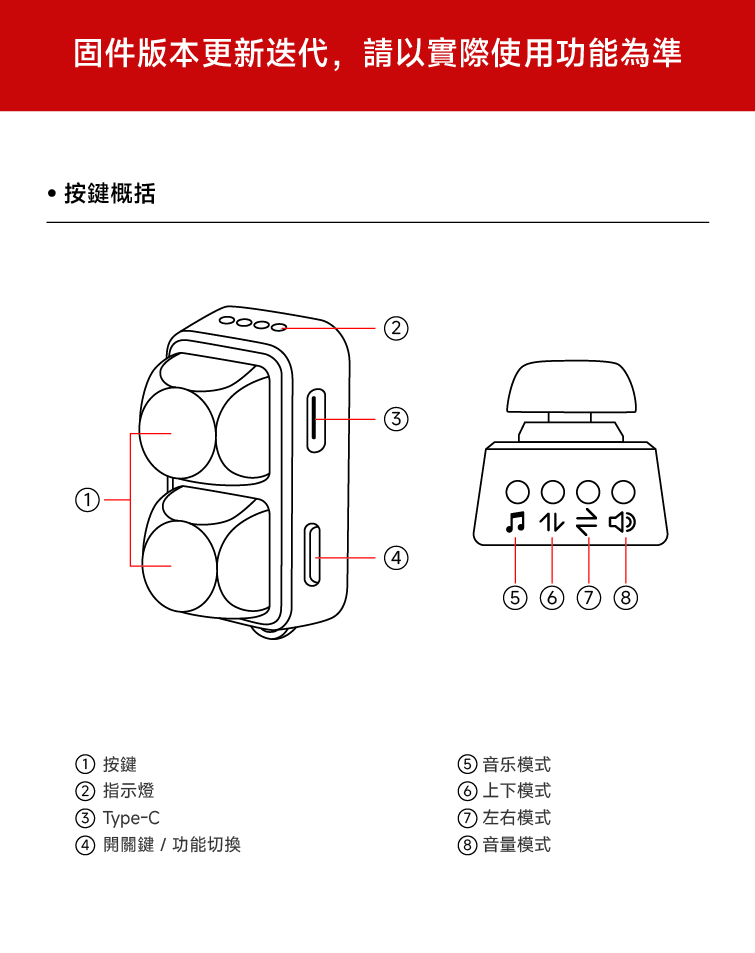 固件版本更新迭代，請以實際使用功能為準

• 按鍵概括

②
③
①
④
⑤ ⑥ ⑦ ⑧

① 按鍵
② 指示燈
③ Type-C
④ 開關鍵 / 功能切換

⑤ 音乐模式
⑥ 上下模式
⑦ 左右模式
⑧ 音量模式