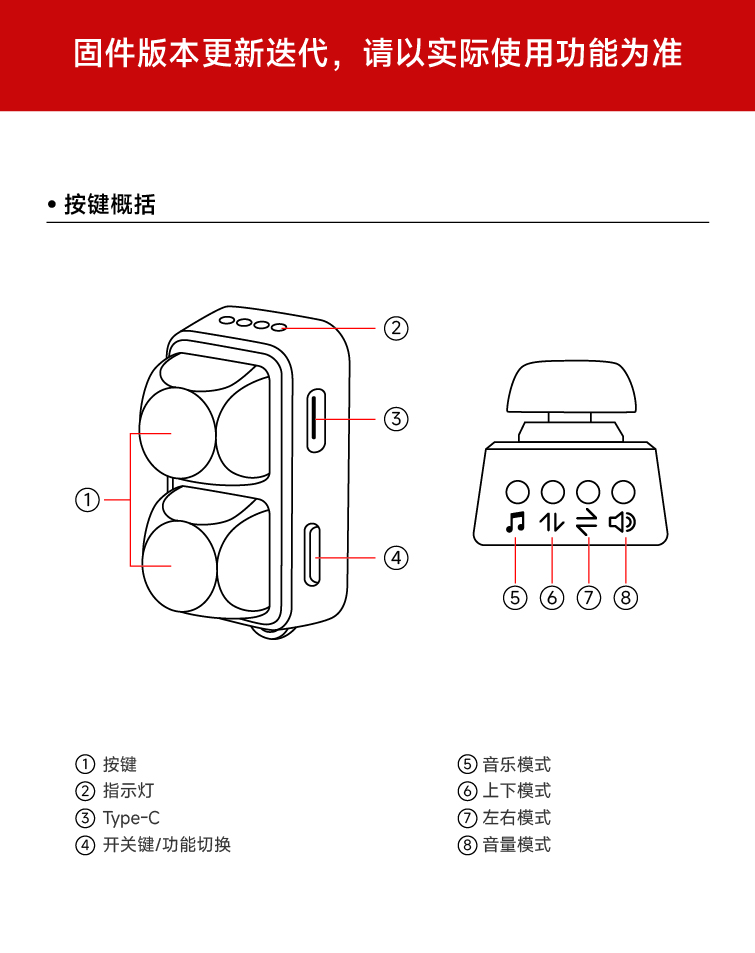 固件版本更新迭代，请以实际使用功能为准

• 按键概括

②
③
①
④

⑤ ⑥ ⑦ ⑧

① 按键
② 指示灯
③ Type-C
④ 开关键/功能切换

⑤ 音乐模式
⑥ 上下模式
⑦ 左右模式
⑧ 音量模式