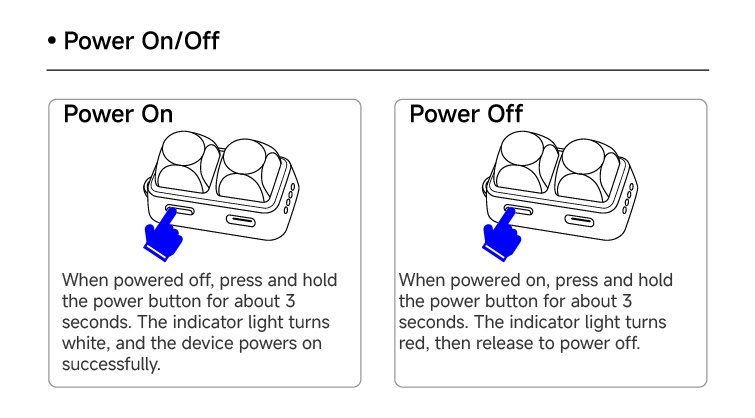 • Power On/Off

Power On

When powered off, press and hold the power button for about 3 seconds. The indicator light turns white, and the device powers on successfully.

Power Off

When powered on, press and hold the power button for about 3 seconds. The indicator light turns red, then release to power off.