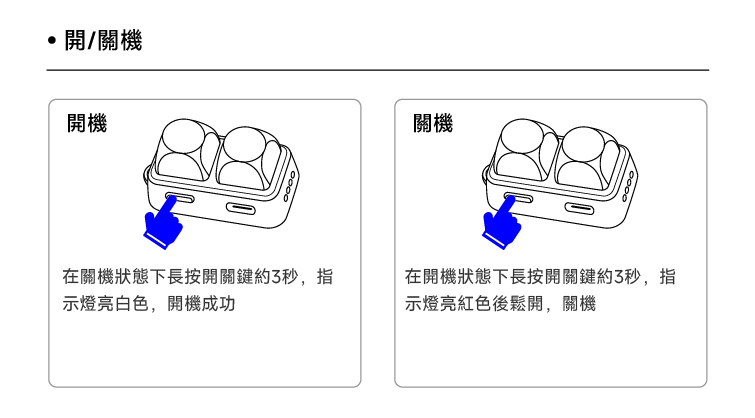 • 開/關機

開機

在關機狀態下長按開關鍵約3秒，指示燈亮白色，開機成功

關機

在開機狀態下長按開關鍵約3秒，指示燈亮紅色後鬆開，關機