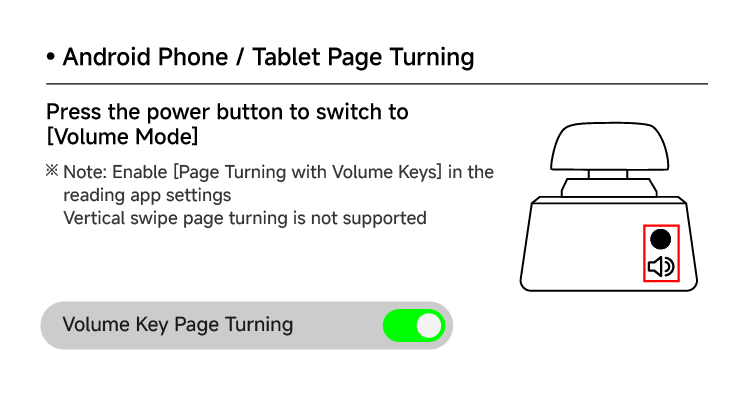 • Android Phone / Tablet Page Turning

Press the power button to switch to [Volume Mode]

※ Note: Enable [Page Turning with Volume Keys] in the reading app settings
Vertical swipe page turning is not supported

Volume Key Page Turning