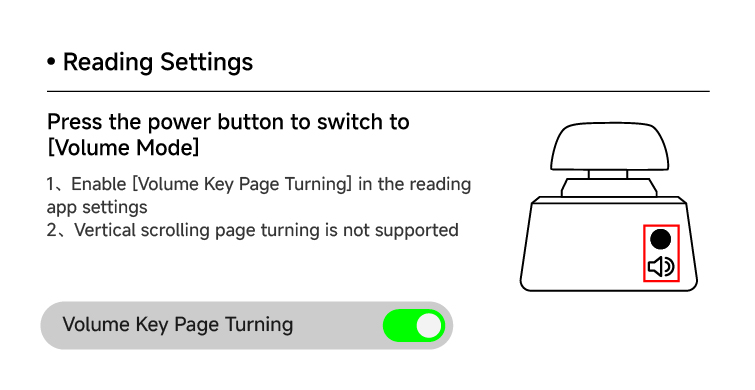 • Reading Settings

Press the power button to switch to [Volume Mode]

1、Enable [Volume Key Page Turning] in the reading app settings
2、Vertical scrolling page turning is not supported

Volume Key Page Turning