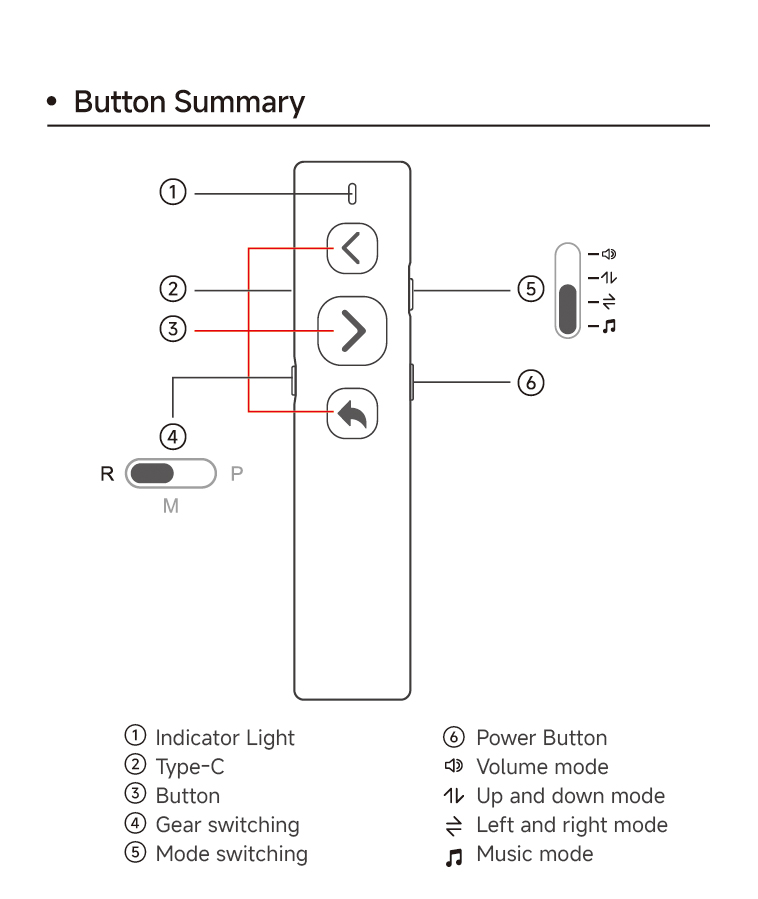 • Button Summary

①
②
③
④
⑤
⑥

R P
M

① Indicator Light
② Type-C
③ Button
④ Gear switching
⑤ Mode switching

⑥ Power Button
Volume mode
Up and down mode
Left and right mode
Music mode