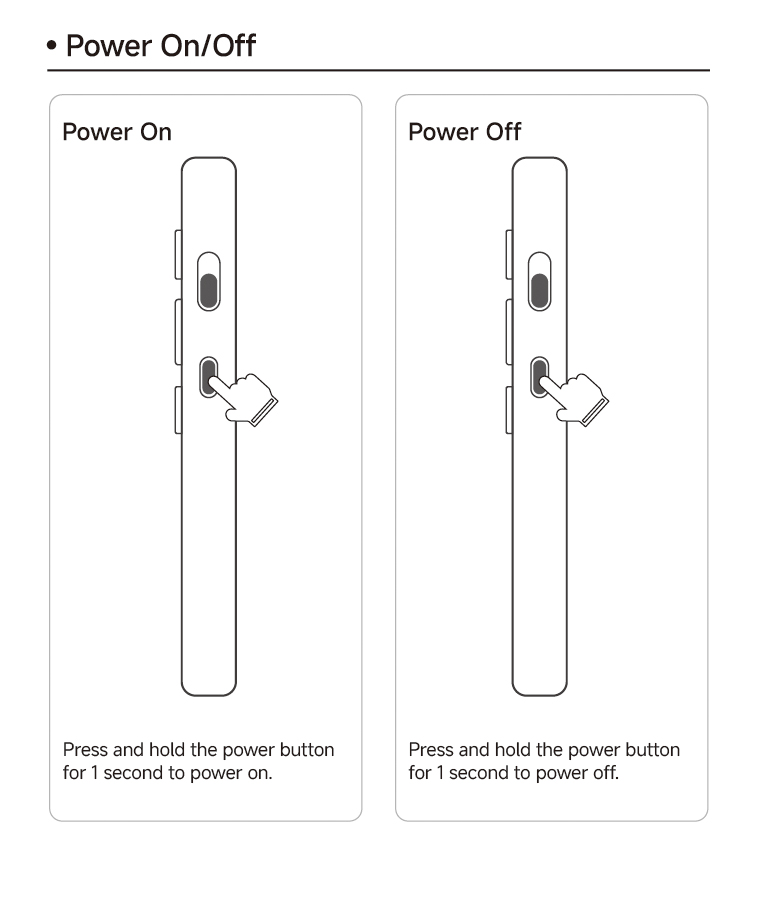 • Power On/Off

Power On

Press and hold the power button for 1 second to power on.

Power Off

Press and hold the power button for 1 second to power off.