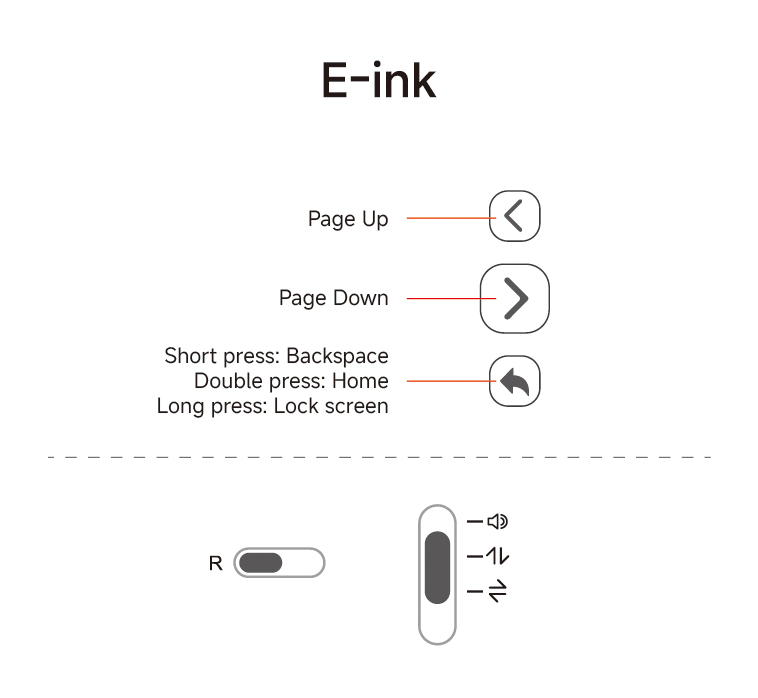 E-ink

Page Up

Page Down

Short press: Backspace
Double press: Home
Long press: Lock screen

R