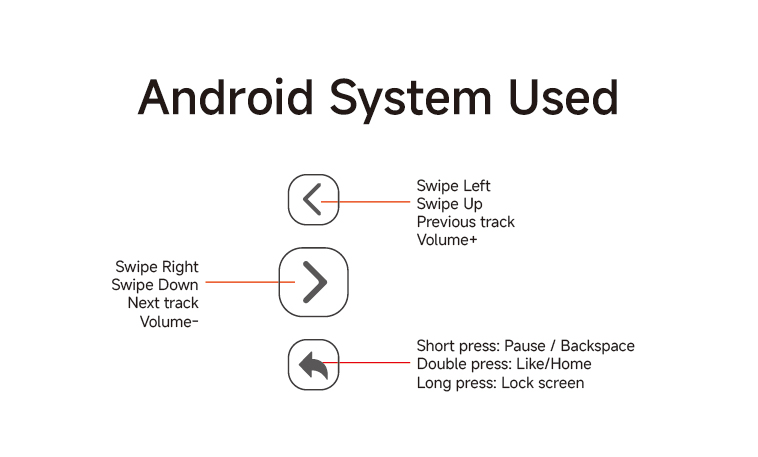 Android System Used

Swipe Left
Swipe Up
Previous track
Volume+

Swipe Right
Swipe Down
Next track
Volume-

Short press: Pause / Backspace
Double press: Like/Home
Long press: Lock screen