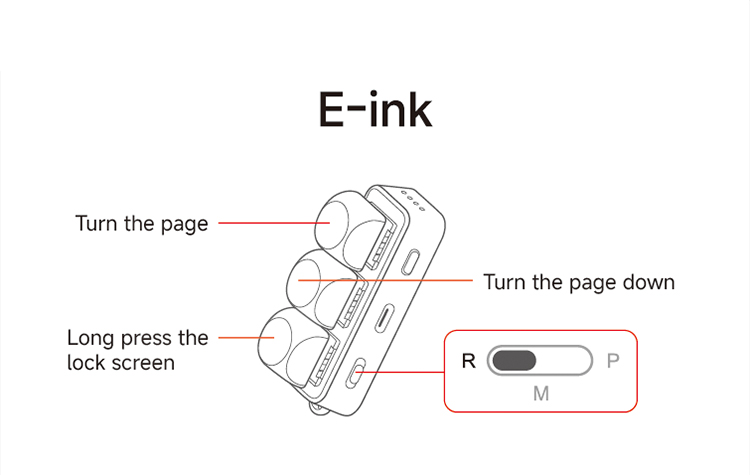 E-ink

Turn the page

Turn the page down

Long press the lock screen

R

P

M