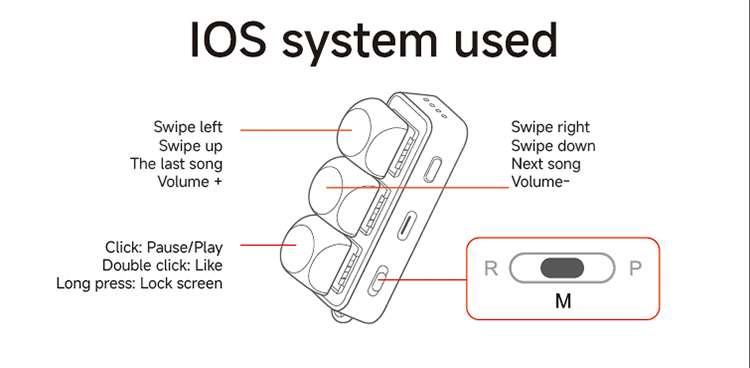 IOS system used

Swipe left
Swipe up
The last song
Volume +

Swipe right
Swipe down
Next song
Volume-

Click: Pause/Play
Double click: Like
Long press: Lock screen

R
P
M