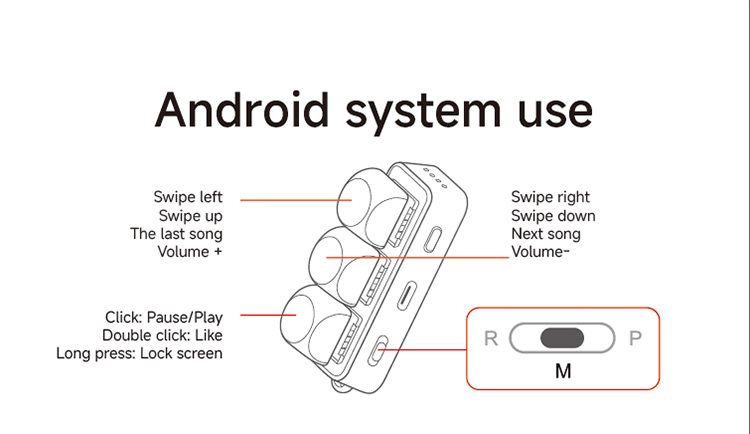 Android system use

Swipe left
Swipe up
The last song
Volume +

Swipe right
Swipe down
Next song
Volume-

Click: Pause/Play
Double click: Like
Long press: Lock screen

R
P
M