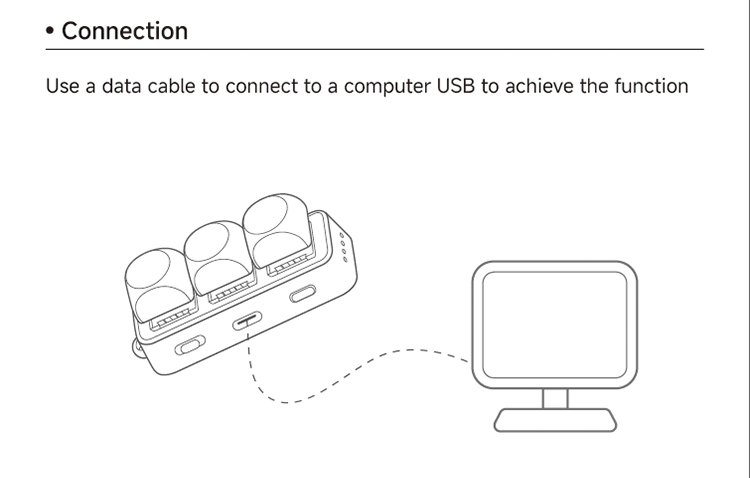 • Connection

Use a data cable to connect to a computer USB to achieve the function