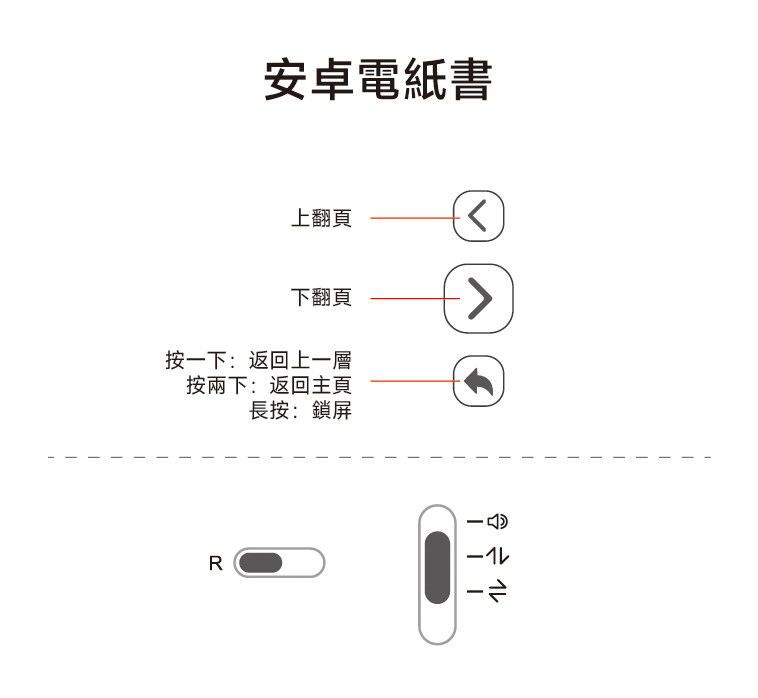 安卓電紙書

上翻頁

下翻頁

按一下：返回上一層
按兩下：返回主頁
長按：鎖屏

R